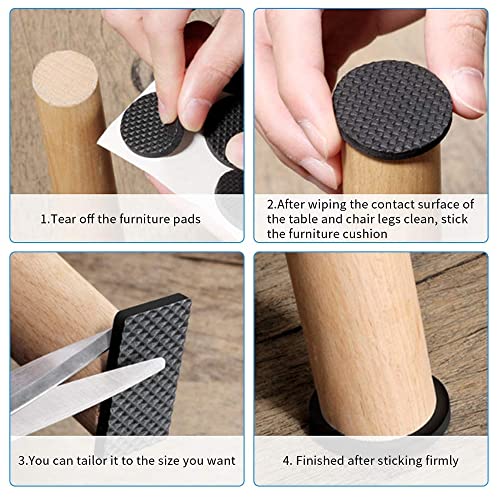 1.Tear off the furniture pads

2.After wiping the contact surface of the table and chair legs clean, stick the furniture cushion

3.You can tailor it to the size you want

4. Finished after sticking firmly