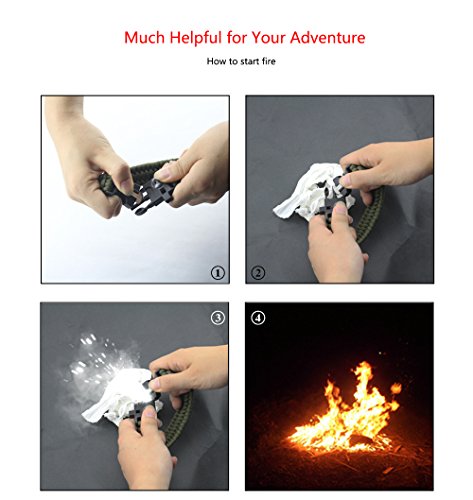 Much Helpful for Your Adventure

How to start fire

①

②

③

④