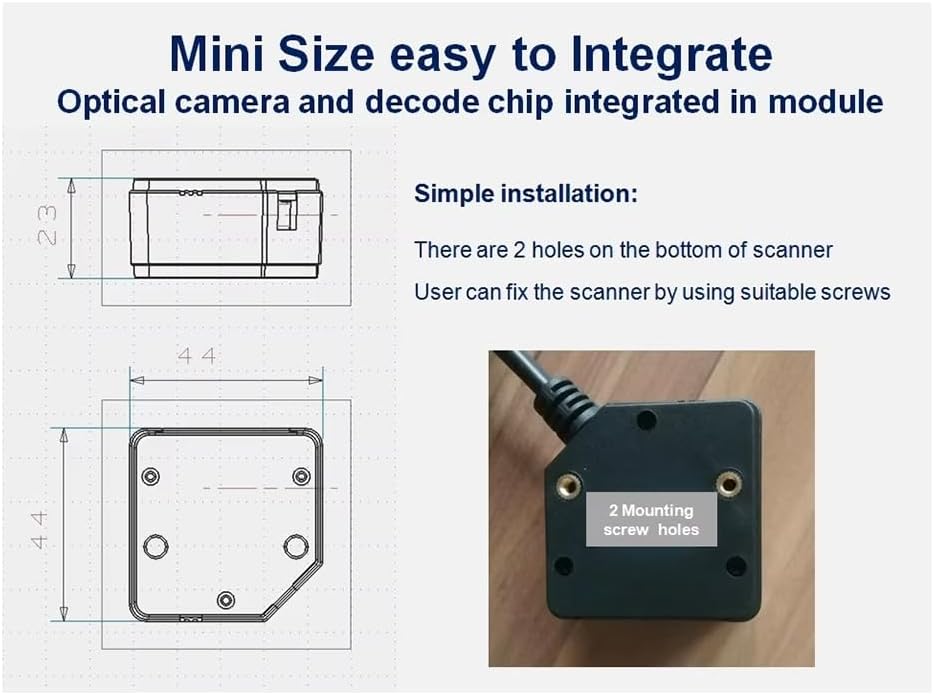 Mini Size easy to Integrate
Optical camera and decode chip integrated in module

23

44

44

Simple installation:

There are 2 holes on the bottom of scanner

User can fix the scanner by using suitable screws

2 Mounting screw holes