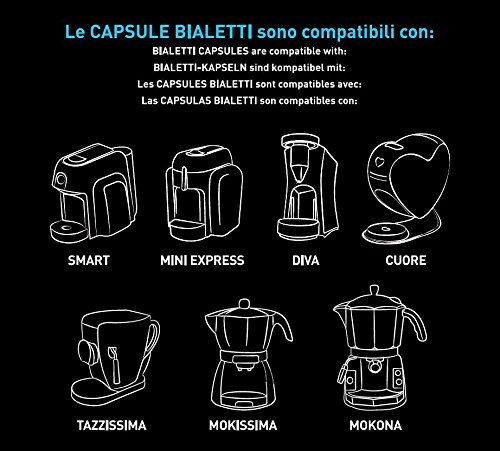 Le CAPSULE BIALETTI sono compatibili con:
BIALETTI CAPSULES are compatible with:
BIALETTI-KAPSELN sind kompatibel mit:
Les CAPSULES BIALETTI sont compatibles avec:
Las CAPSULAS BIALETTI son compatibles con:

SMART
MINI EXPRESS
DIVA
CUORE
TAZZISSIMA
MOKISSIMA
MOKONA