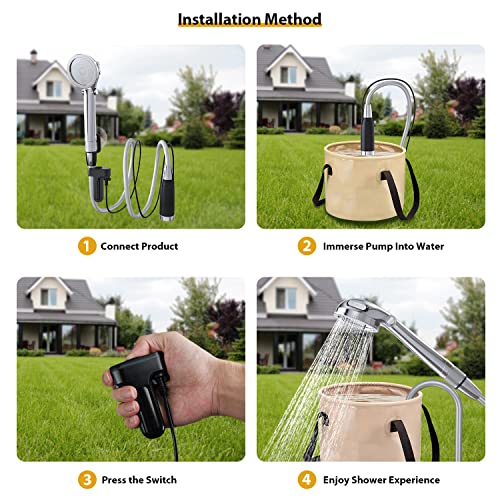 Installation Method

1 Connect Product

2 Immerse Pump Into Water

3 Press the Switch

4 Enjoy Shower Experience