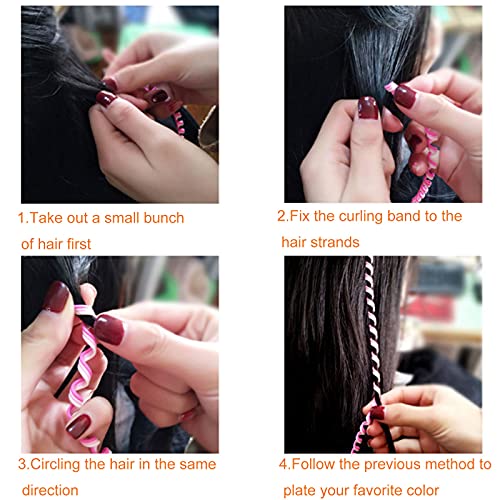 1.Take out a small bunch of hair first

2.Fix the curling band to the hair strands

3.Circling the hair in the same direction

4.Follow the previous method to plate your favorite color