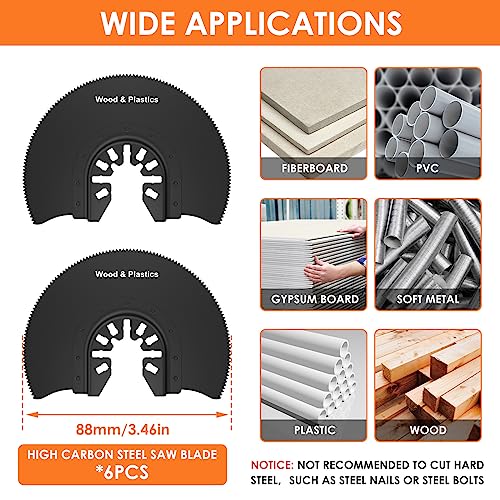 WIDE APPLICATIONS

Wood & Plastics

Wood & Plastics

88mm/3.46in

HIGH CARBON STEEL SAW BLADE
*6PCS

FIBERBOARD

PVC

GYPSUM BOARD

SOFT METAL

PLASTIC

WOOD

NOTICE: NOT RECOMMENDED TO CUT HARD STEEL, SUCH AS STEEL NAILS OR STEEL BOLTS