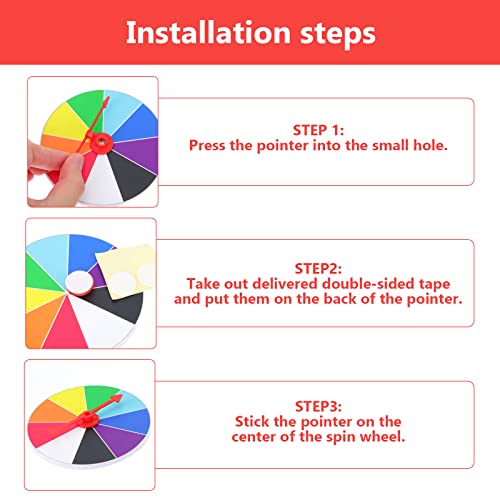 Installation steps

STEP 1:
Press the pointer into the small hole.

STEP2:
Take out delivered double-sided tape and put them on the back of the pointer.

STEP3:
Stick the pointer on the center of the spin wheel.