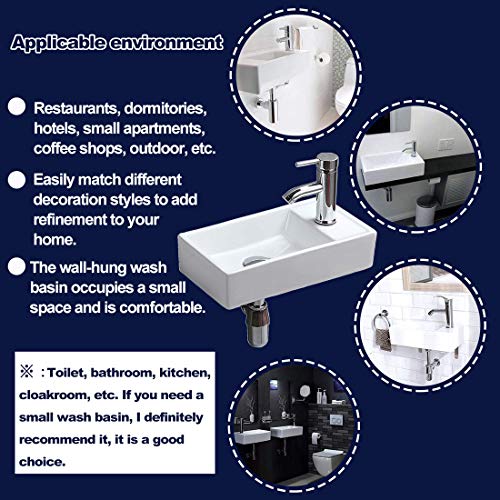 Applicable environment

Restaurants, dormitories, hotels, small apartments, coffee shops, outdoor, etc.

Easily match different decoration styles to add refinement to your home.

The wall-hung wash basin occupies a small space and is comfortable.

※ : Toilet, bathroom, kitchen, cloakroom, etc. If you need a small wash basin, I definitely recommend it, it is a good choice.