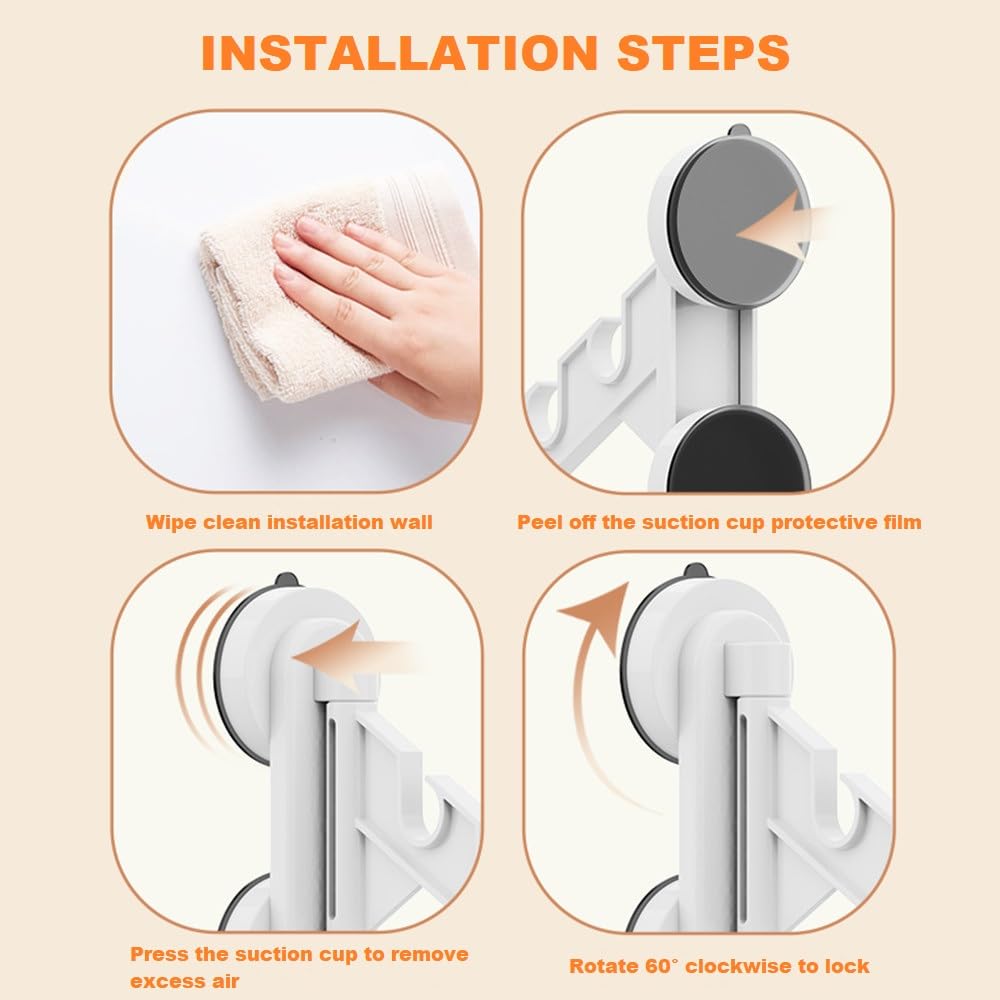 INSTALLATION STEPS

Wipe clean installation wall

Peel off the suction cup protective film

Press the suction cup to remove excess air

Rotate 60° clockwise to lock