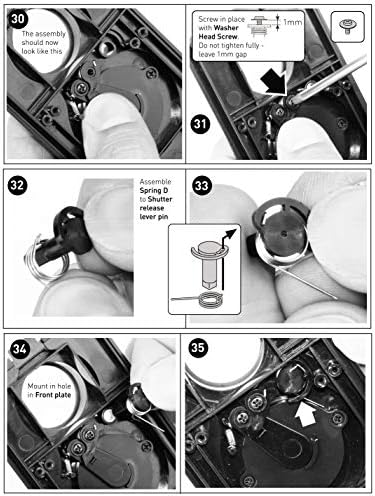 30

The assembly should now look like this

Screw in place with **Washer Head Screw**. Do not tighten fully - leave 1mm gap

1mm

31

32

Assemble **Spring D** to **Shutter release lever pin**

33

34

Mount in hole in **Front plate**

35