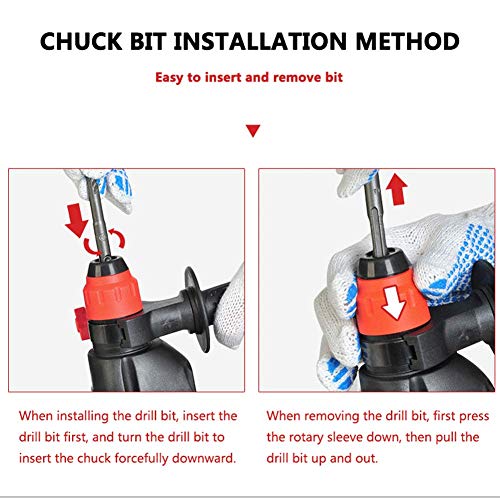 CHUCK BIT INSTALLATION METHOD

Easy to insert and remove bit

When installing the drill bit, insert the drill bit first, and turn the drill bit to insert the chuck forcefully downward.

When removing the drill bit, first press the rotary sleeve down, then pull the drill bit up and out.