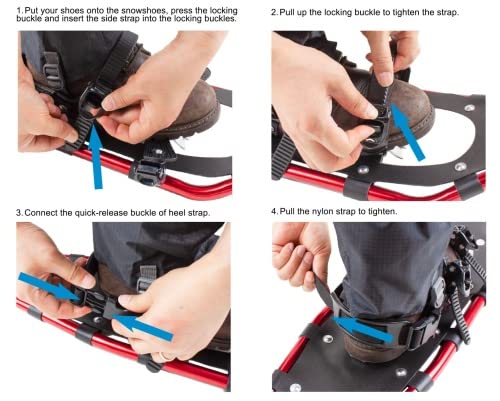 1. Put your shoes onto the snowshoes, press the locking buckle and insert the side strap into the locking buckles.

2. Pull up the locking buckle to tighten the strap.

3. Connect the quick-release buckle of heel strap.

4. Pull the nylon strap to tighten.