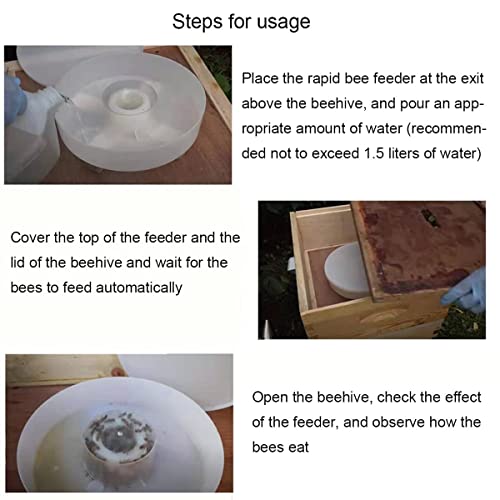 Steps for usage

Place the rapid bee feeder at the exit above the beehive, and pour an appropriate amount of water (recommended not to exceed 1.5 liters of water)

Cover the top of the feeder and the lid of the beehive and wait for the bees to feed automatically

Open the beehive, check the effect of the feeder, and observe how the bees eat