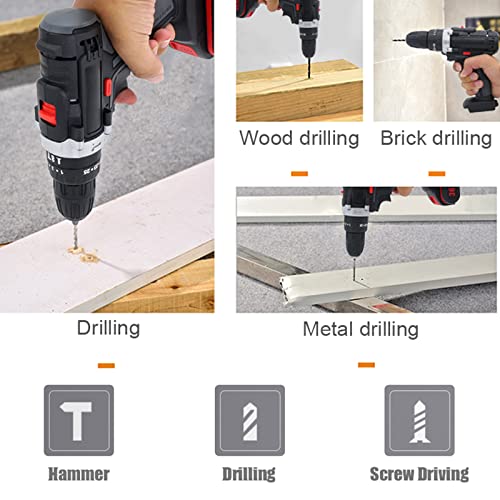 Wood drilling

Brick drilling

Drilling

Metal drilling

Hammer

Drilling

Screw Driving