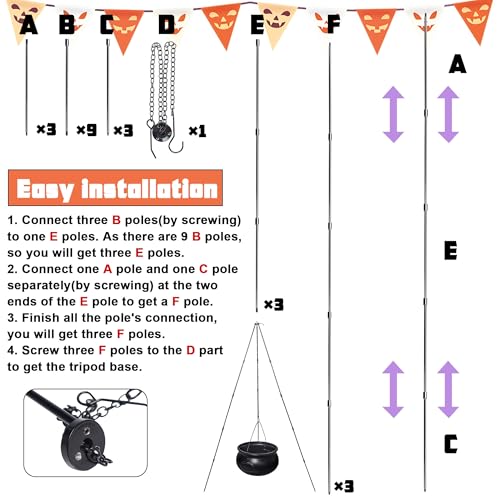 A B C D E F

×3 ×9 ×3 ×1

A

Easy installation

1. Connect three B poles(by screwing) to one E poles. As there are 9 B poles, so you will get three E poles.
2. Connect one A pole and one C pole separately(by screwing) at the two ends of the E pole to get a F pole.
3. Finish all the pole's connection, you will get three F poles.
4. Screw three F poles to the D part to get the tripod base.

E

×3

C

×3