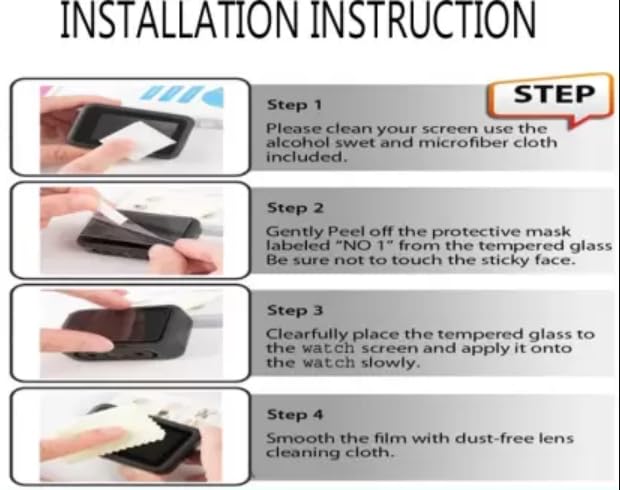 INSTALLATION INSTRUCTION

STEP

Step 1

Please clean your screen use the alcohol swet and microfiber cloth included.

Step 2

Gently Peel off the protective mask labeled "NO 1" from the tempered glass Be sure not to touch the sticky face.

Step 3

Clearfully place the tempered glass to the watch screen and apply it onto the watch slowly.

Step 4

Smooth the film with dust-free lens cleaning cloth.