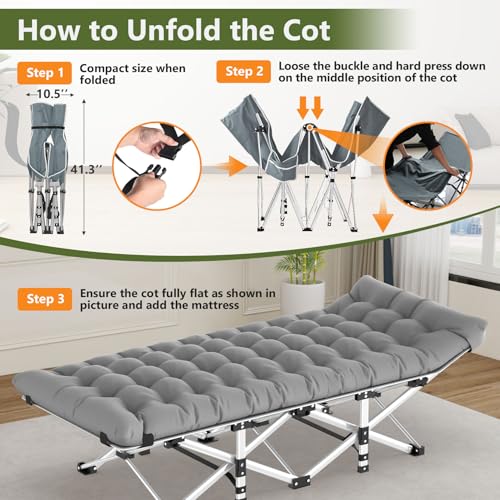 How to Unfold the Cot

Step 1 Compact size when folded

10.5''

41.3''

Step 2 Loose the buckle and hard press down on the middle position of the cot

Step 3 Ensure the cot fully flat as shown in picture and add the mattress