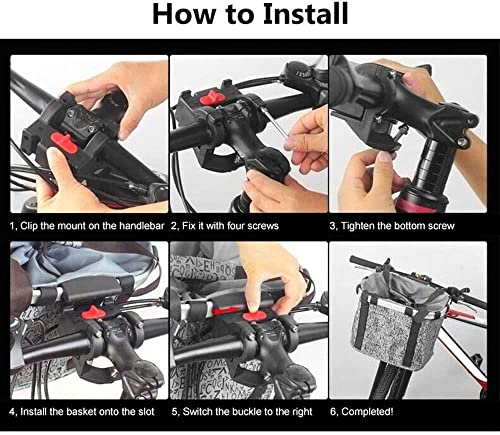 How to Install

1, Clip the mount on the handlebar

2, Fix it with four screws

3, Tighten the bottom screw

4, Install the basket onto the slot

5, Switch the buckle to the right

6, Completed!