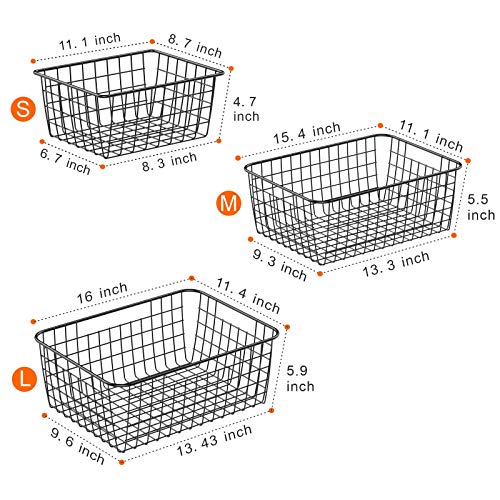 11. 1 inch
8. 7 inch
S
4. 7 inch
6. 7 inch
8. 3 inch

15. 4 inch
11. 1 inch
M
5.5 inch
9. 3 inch
13. 3 inch

16 inch
11. 4 inch
L
5.9 inch
9. 6 inch
13. 43 inch