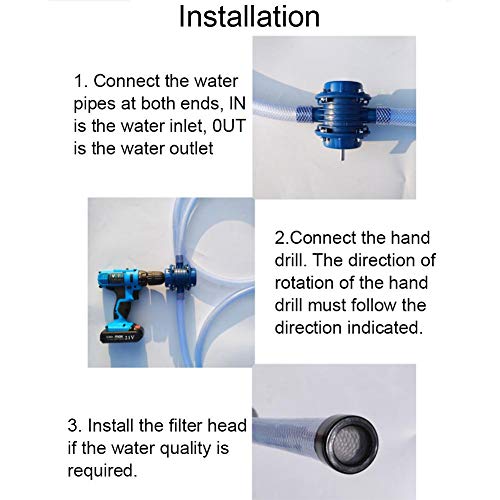 Installation

1. Connect the water pipes at both ends, IN is the water inlet, 0UT is the water outlet

21V

2.Connect the hand drill. The direction of rotation of the hand drill must follow the direction indicated.

3. Install the filter head if the water quality is required.