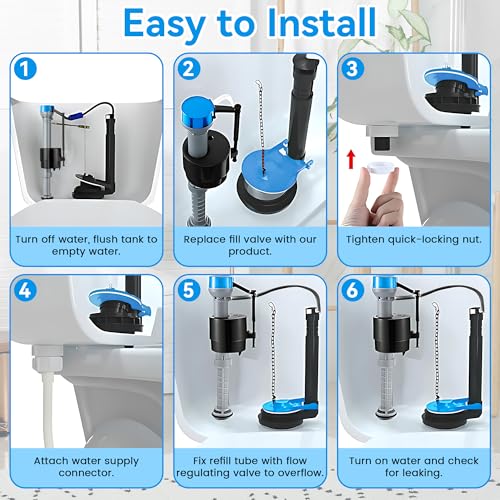 Easy to Install

1
Turn off water, flush tank to empty water.

2
Replace fill valve with our product.

3
Tighten quick-locking nut.

4
Attach water supply connector.

5
Fix refill tube with flow regulating valve to overflow.

6
Turn on water and check for leaking.