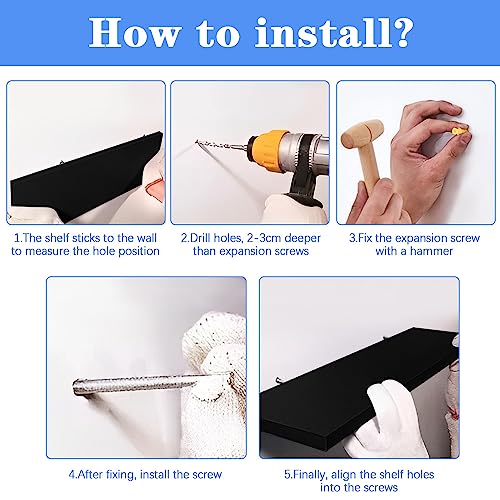 How to install?

1.The shelf sticks to the wall to measure the hole position

2.Drill holes, 2-3cm deeper than expansion screws

3.Fix the expansion screw with a hammer

4.After fixing, install the screw

5.Finally, align the shelf holes into the screws