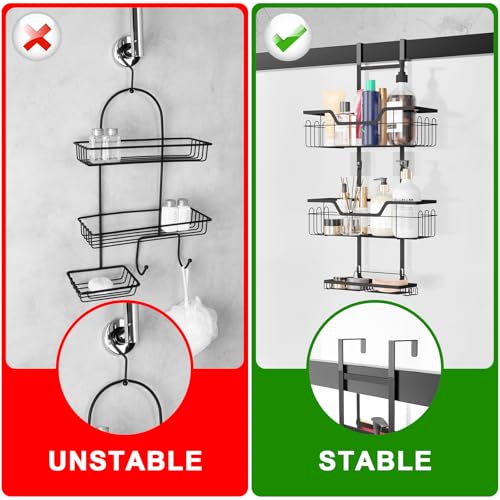 UNSTABLE

STABLE