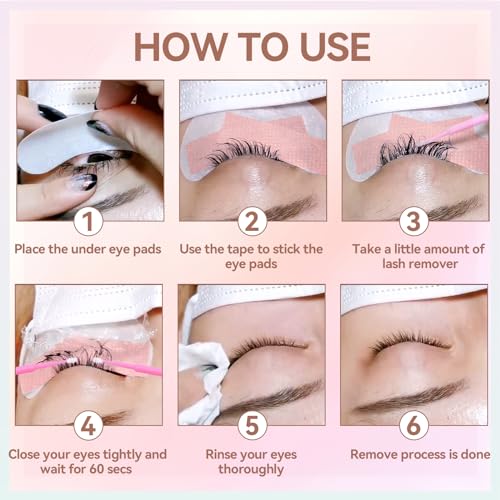 HOW TO USE

1
Place the under eye pads

2
Use the tape to stick the eye pads

3
Take a little amount of lash remover

4
Close your eyes tightly and wait for 60 secs

5
Rinse your eyes thoroughly

6
Remove process is done