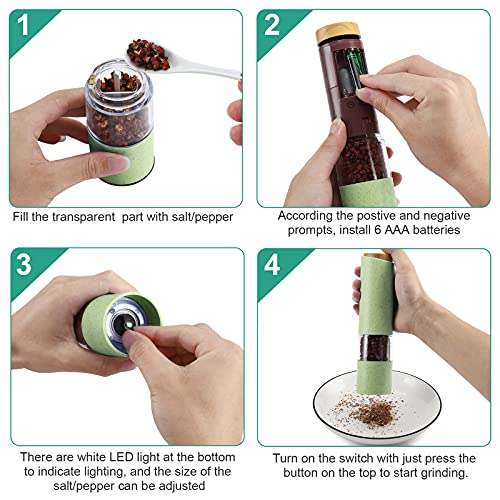 1

Fill the transparent part with salt/pepper

2

According the postive and negative prompts, install 6 AAA batteries

3

There are white LED light at the bottom to indicate lighting, and the size of the salt/pepper can be adjusted

4

Turn on the switch with just press the button on the top to start grinding.