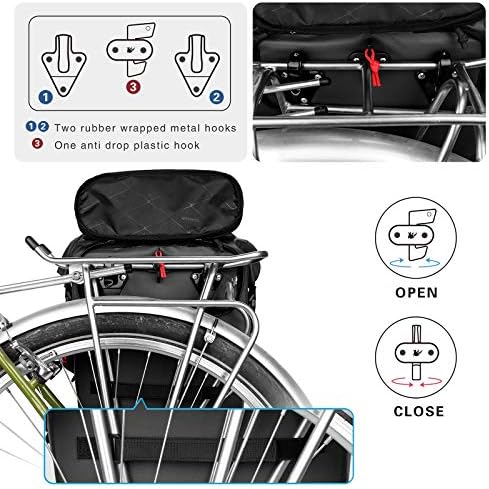 1

3

2

1 2 Two rubber wrapped metal hooks

3 One anti drop plastic hook

OPEN

CLOSE