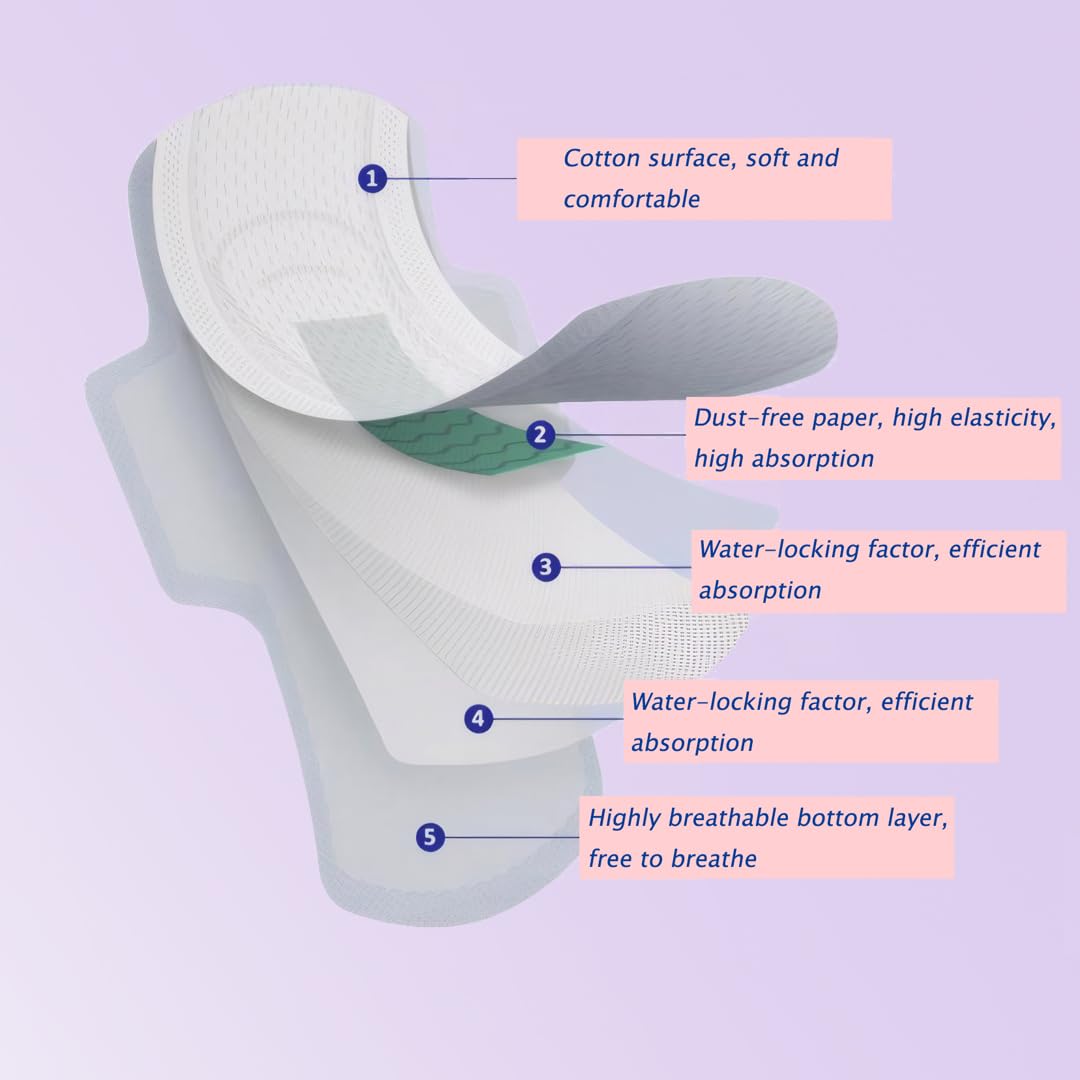 1
Cotton surface, soft and comfortable

2
Dust-free paper, high elasticity, high absorption

3
Water-locking factor, efficient absorption

4
Water-locking factor, efficient absorption

5
Highly breathable bottom layer, free to breathe