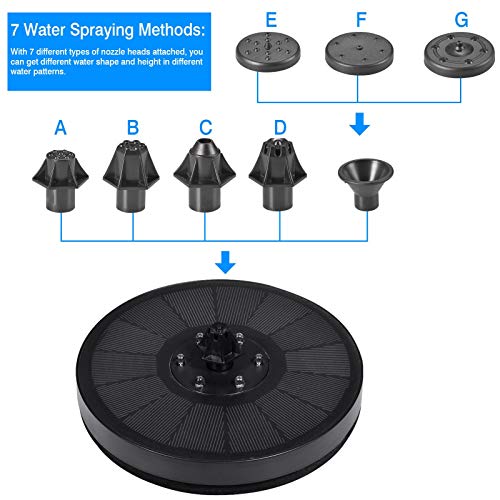 7 Water Spraying Methods:

With 7 different types of nozzle heads attached, you can get different water shape and height in different water patterns.

E

F

G

A

B

C

D