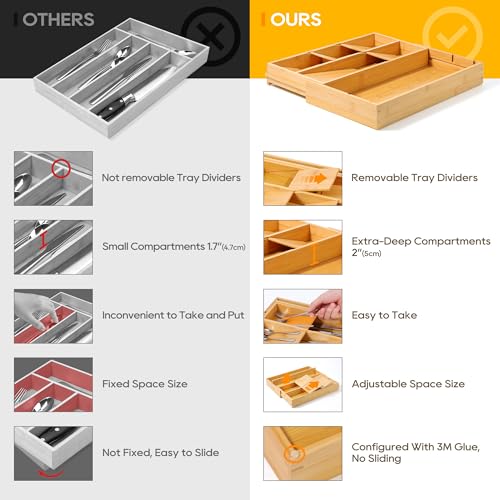 OTHERS

Not removable Tray Dividers

Small Compartments 1.7"(4.7cm)

Inconvenient to Take and Put

Fixed Space Size

Not Fixed, Easy to Slide

OURS

Removable Tray Dividers

Extra-Deep Compartments 2"(5cm)

Easy to Take

Adjustable Space Size

Configured With 3M Glue, No Sliding