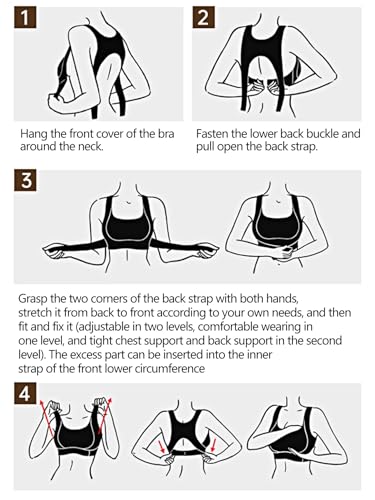 1

Hang the front cover of the bra around the neck.

2

Fasten the lower back buckle and pull open the back strap.

3

Grasp the two corners of the back strap with both hands, stretch it from back to front according to your own needs, and then fit and fix it (adjustable in two levels, comfortable wearing in one level, and tight chest support and back support in the second level). The excess part can be inserted into the inner strap of the front lower circumference

4