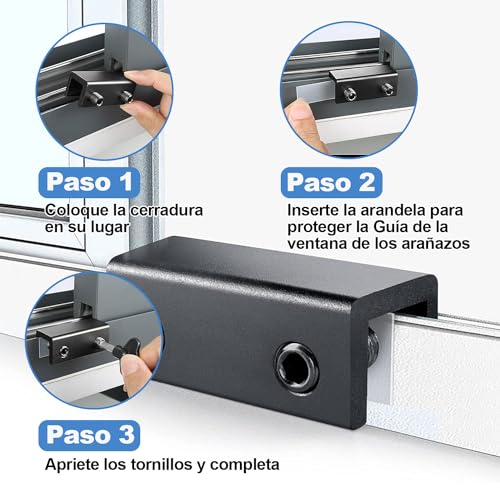 Paso 1
Coloque la cerradura en su lugar

Paso 2
Inserte la arandela para proteger la Guía de la ventana de los arañazos

Paso 3
Apriete los tornillos y completa