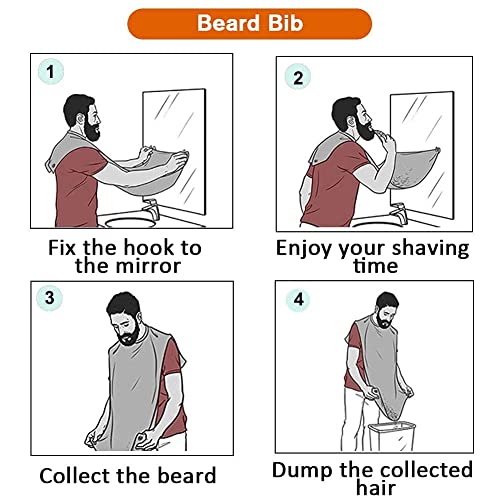 Beard Bib

1

Fix the hook to the mirror

2

Enjoy your shaving time

3

Collect the beard

4

Dump the collected hair