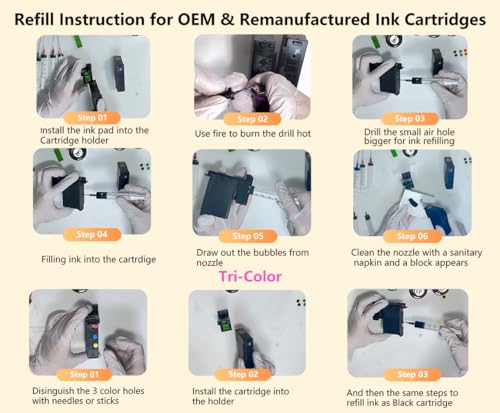 Refill Instruction for OEM & Remanufactured Ink Cartridges

Step 01
Install the ink pad into the Cartridge holder

Step 02
Use fire to burn the drill hot

Step 03
Drill the small air hole bigger for ink refilling

Step 04
Filling ink into the cartrdige

Step 05
Draw out the bubbles from nozzle

Step 06
Clean the nozzle with a sanitary napkin and a block appears

Tri-Color

Step 01
Disinguish the 3 color holes with needles or sticks

Step 02
Install the cartridge into the holder

Step 03
And then the same steps to refill ink as Black cartridge