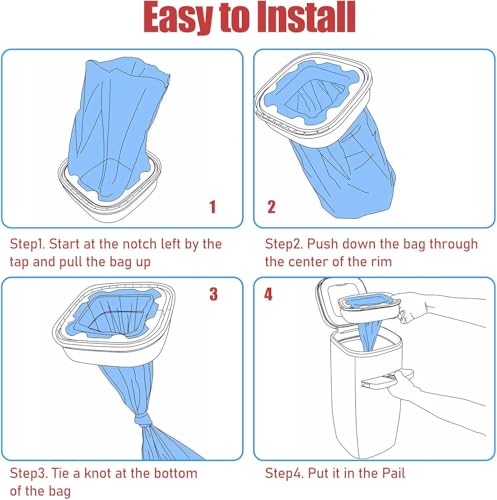 Easy to Install

1

Step1. Start at the notch left by the tap and pull the bag up

2

Step2. Push down the bag through the center of the rim

3

Step3. Tie a knot at the bottom of the bag

4

Step4. Put it in the Pail