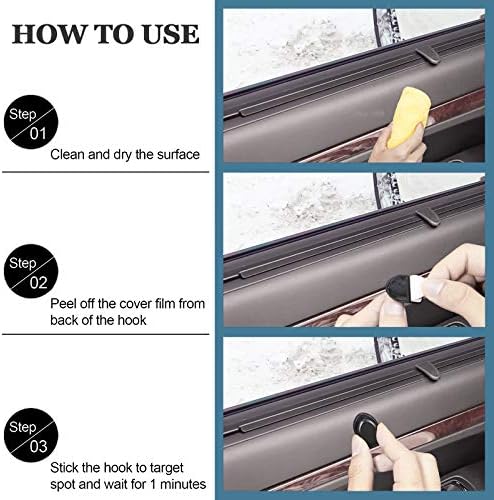 HOW TO USE

Step 01
Clean and dry the surface

Step 02
Peel off the cover film from back of the hook

Step 03
Stick the hook to target spot and wait for 1 minutes