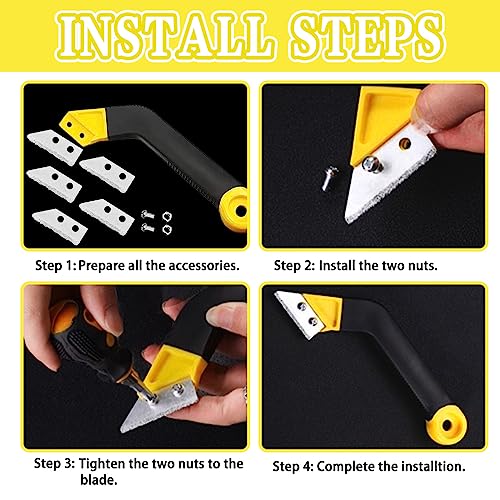 INSTALL STEPS

Step 1:Prepare all the accessories.

Step 2: Install the two nuts.

Step 3: Tighten the two nuts to the blade.

Step 4: Complete the installtion.