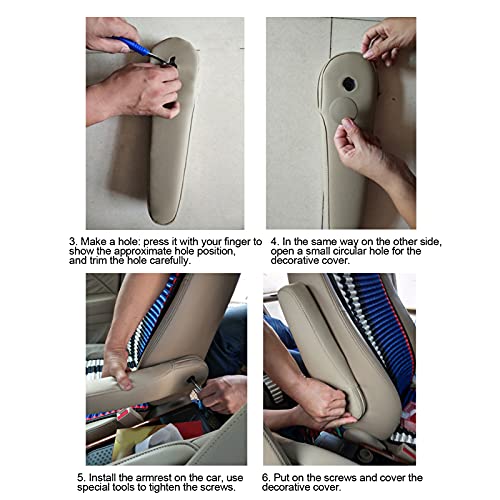 3. Make a hole: press it with your finger to show the approximate hole position, and trim the hole carefully.

4. In the same way on the other side, open a small circular hole for the decorative cover.

5. Install the armrest on the car, use special tools to tighten the screws.

6. Put on the screws and cover the decorative cover.