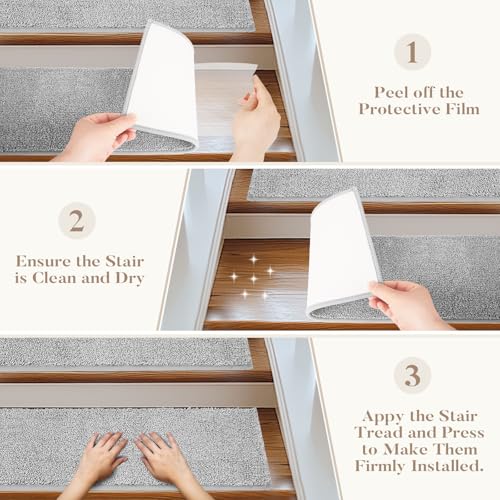 1

Peel off the Protective Film

2

Ensure the Stair is Clean and Dry

3

Appy the Stair Tread and Press to Make Them Firmly Installed.