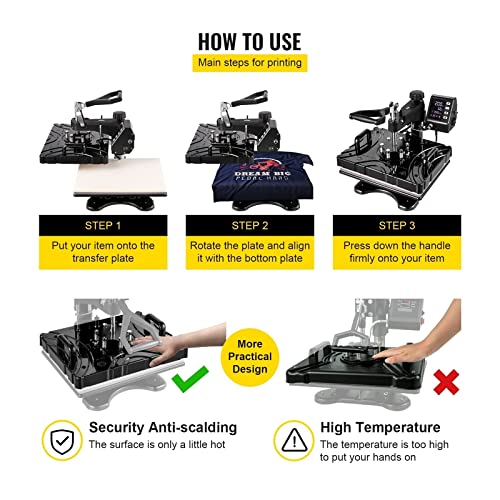 HOW TO USE

Main steps for printing

DREAM BIG
PEDAL HARD

STEP 1

Put your item onto the transfer plate

STEP 2

Rotate the plate and align it with the bottom plate

STEP 3

Press down the handle firmly onto your item

More Practical Design

Security Anti-scalding

The surface is only a little hot

High Temperature

The temperature is too high to put your hands on