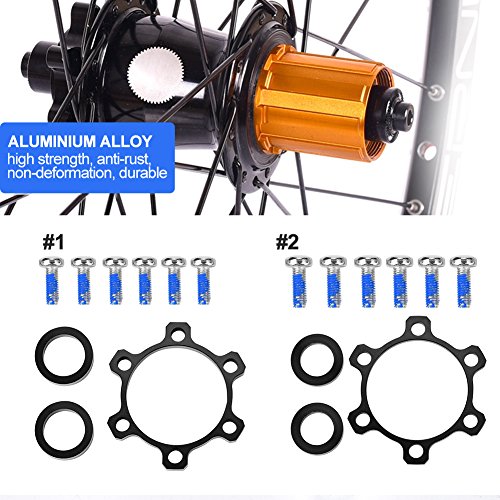 ALUMINIUM ALLOY
high strength, anti-rust, non-deformation, durable

#1

#2