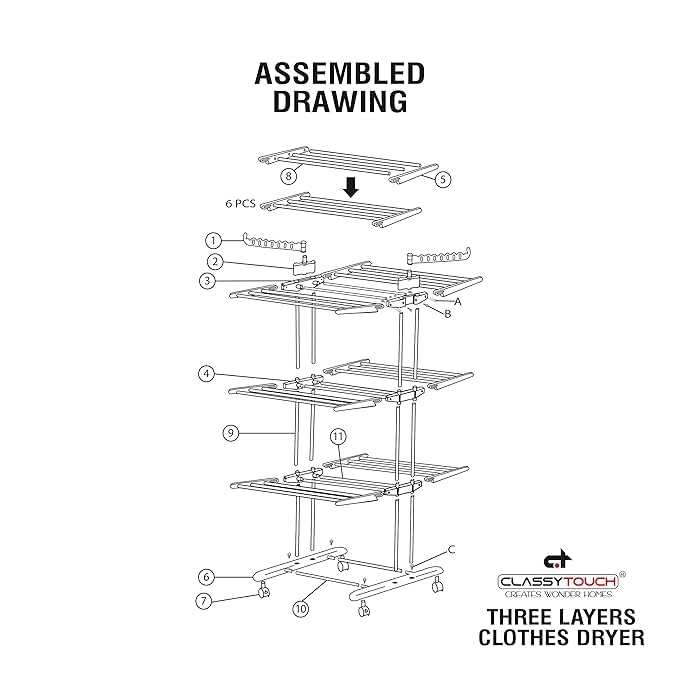 ASSEMBLED DRAWING

8
5
6 PCS
1
2
3
A
B
4
9
11
C
6
7
10

CLASSYTOUCH®
CREATES WONDER HOMES

THREE LAYERS CLOTHES DRYER