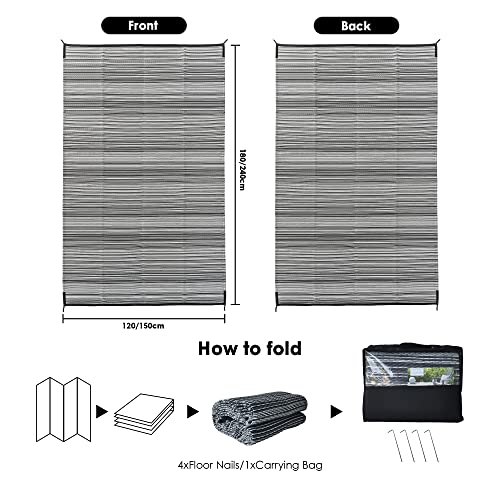 Front

Back

180/240cm

120/150cm

How to fold

4xFloor Nails/1xCarrying Bag