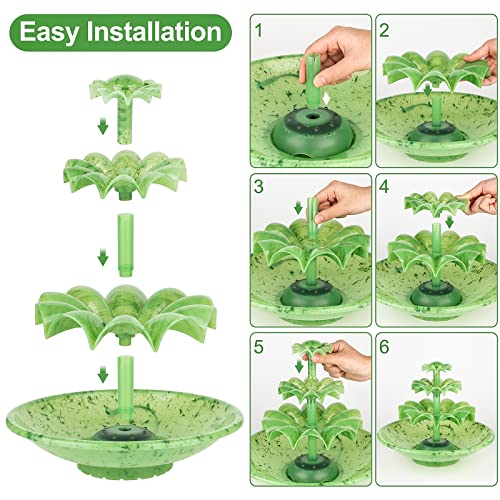 Easy Installation

1

2

3

4

5

6