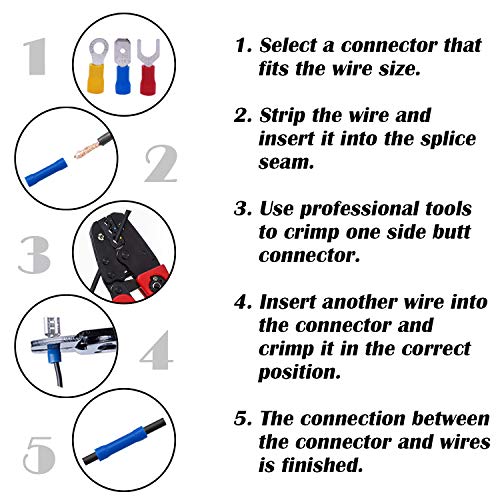 1

2

3

4

5

1. Select a connector that fits the wire size.

2. Strip the wire and insert it into the splice seam.

3. Use professional tools to crimp one side butt connector.

4. Insert another wire into the connector and crimp it in the correct position.

5. The connection between the connector and wires is finished.