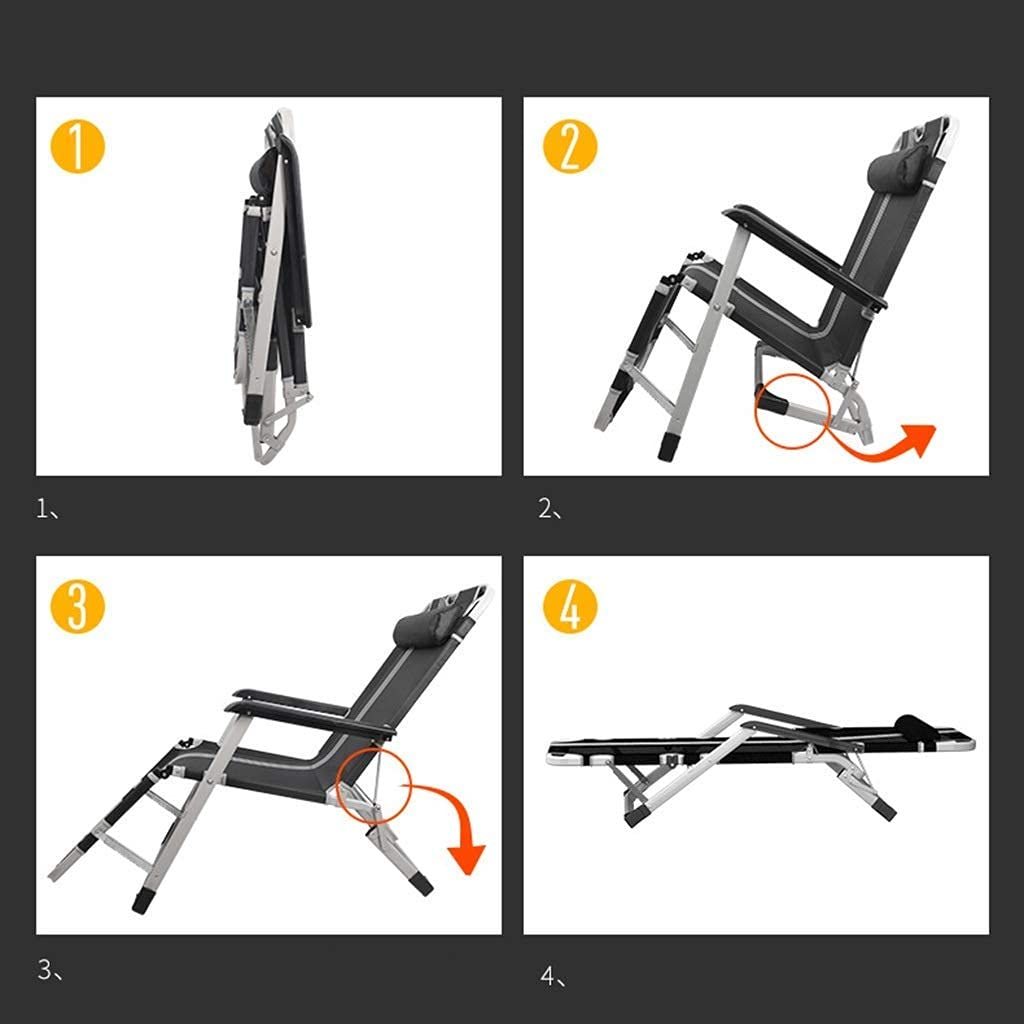 1

1、

2

2、

3

3、

4

4、