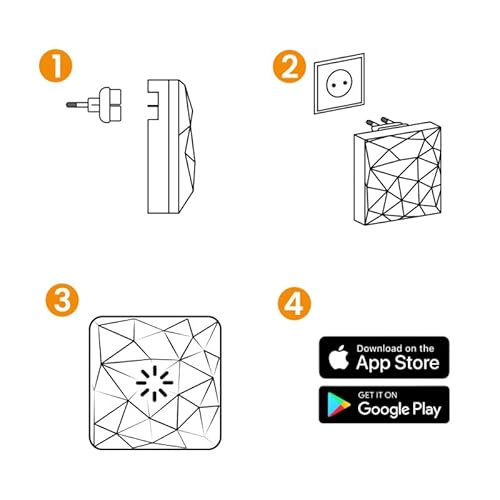 1

2

3

4

Download on the
App Store

GET IT ON
Google Play