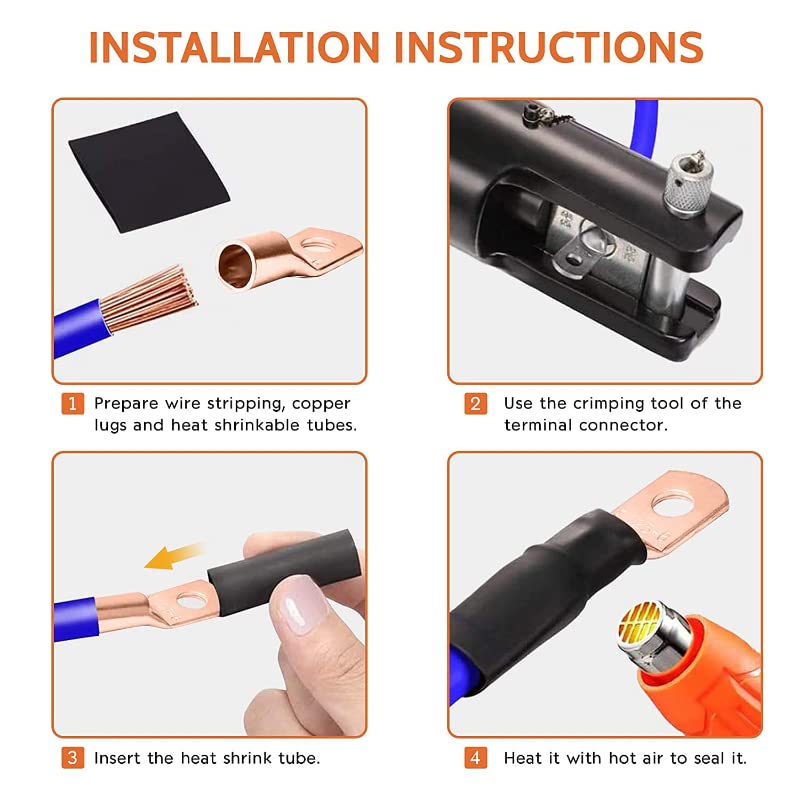 INSTALLATION INSTRUCTIONS

1 Prepare wire stripping, copper lugs and heat shrinkable tubes.

2 Use the crimping tool of the terminal connector.

3 Insert the heat shrink tube.

4 Heat it with hot air to seal it.