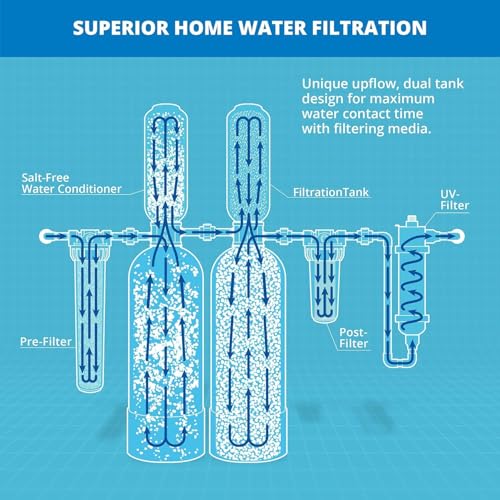 SUPERIOR HOME WATER FILTRATION

Unique upflow, dual tank design for maximum water contact time with filtering media.

Salt-Free Water Conditioner

FiltrationTank

UV-Filter

Pre-Filter

Post-Filter