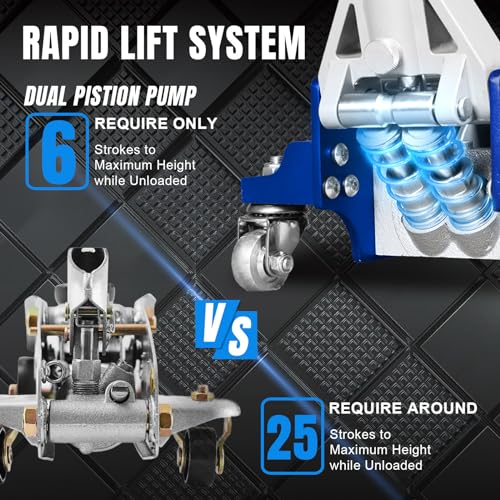 RAPID LIFT SYSTEM

DUAL PISTION PUMP

6

REQUIRE ONLY

Strokes to Maximum Height while Unloaded

VS

25

REQUIRE AROUND

Strokes to Maximum Height while Unloaded